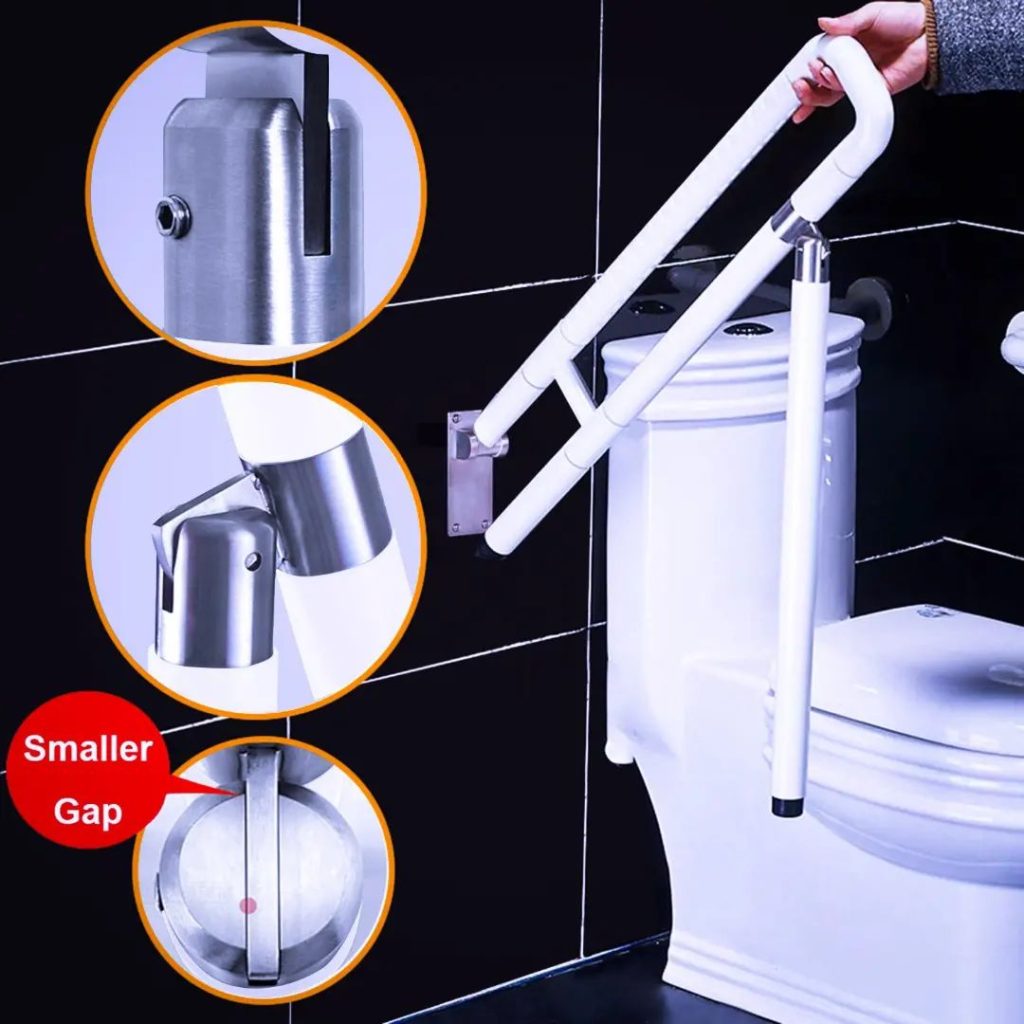 Smaller Gap