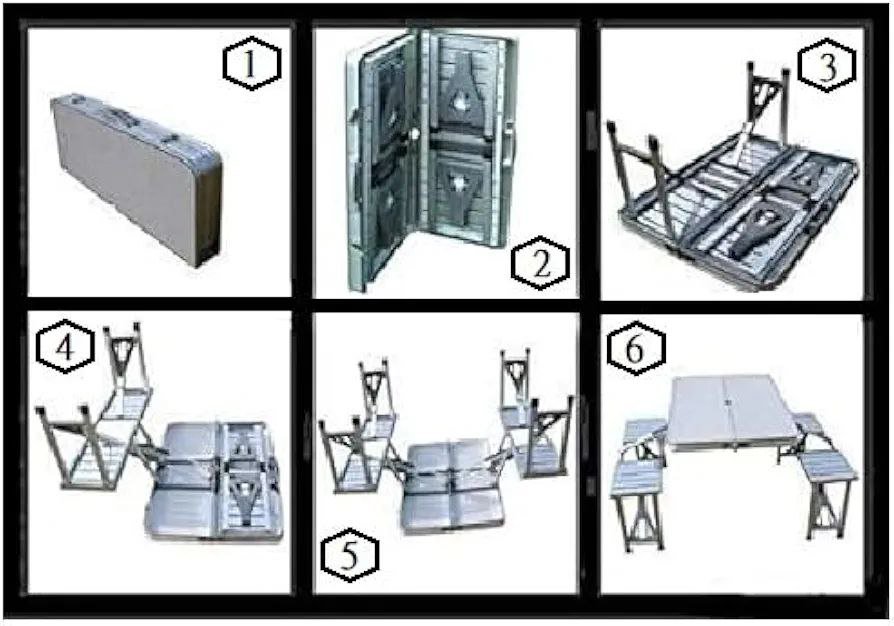 1

2

3

4

5

6