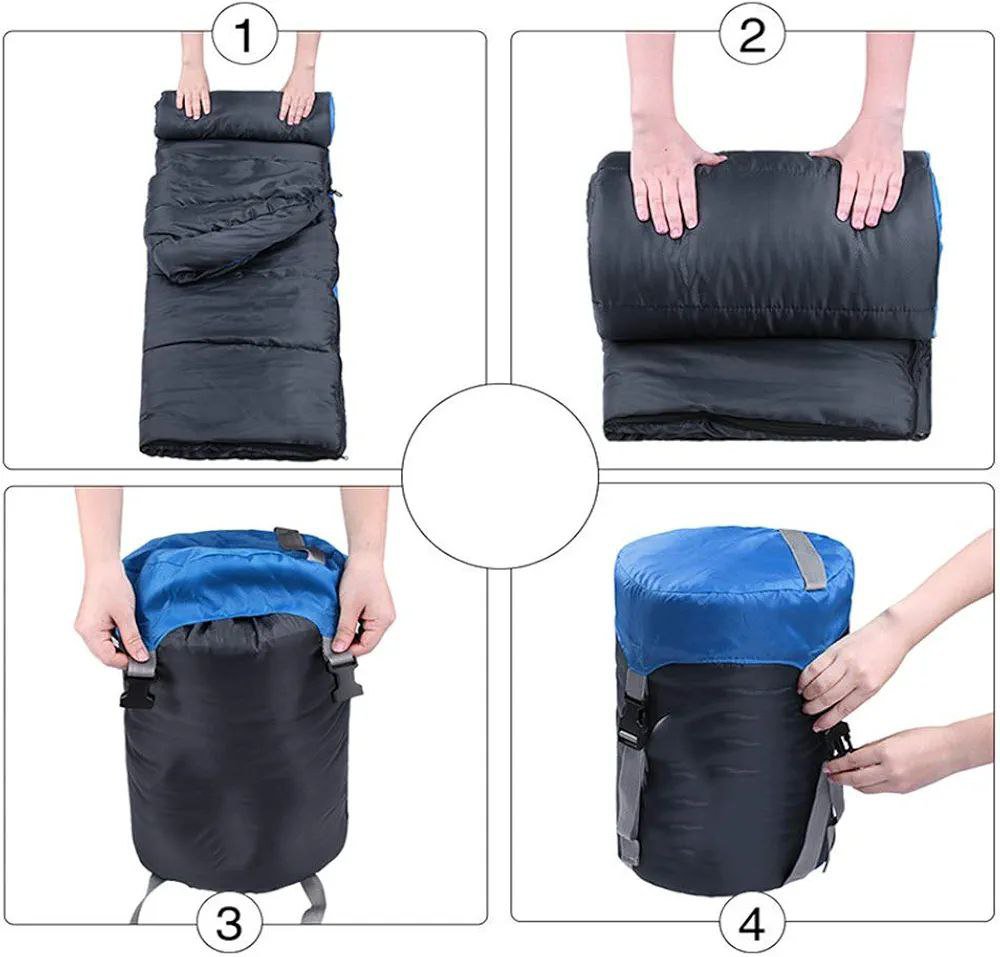 1
2
3
4