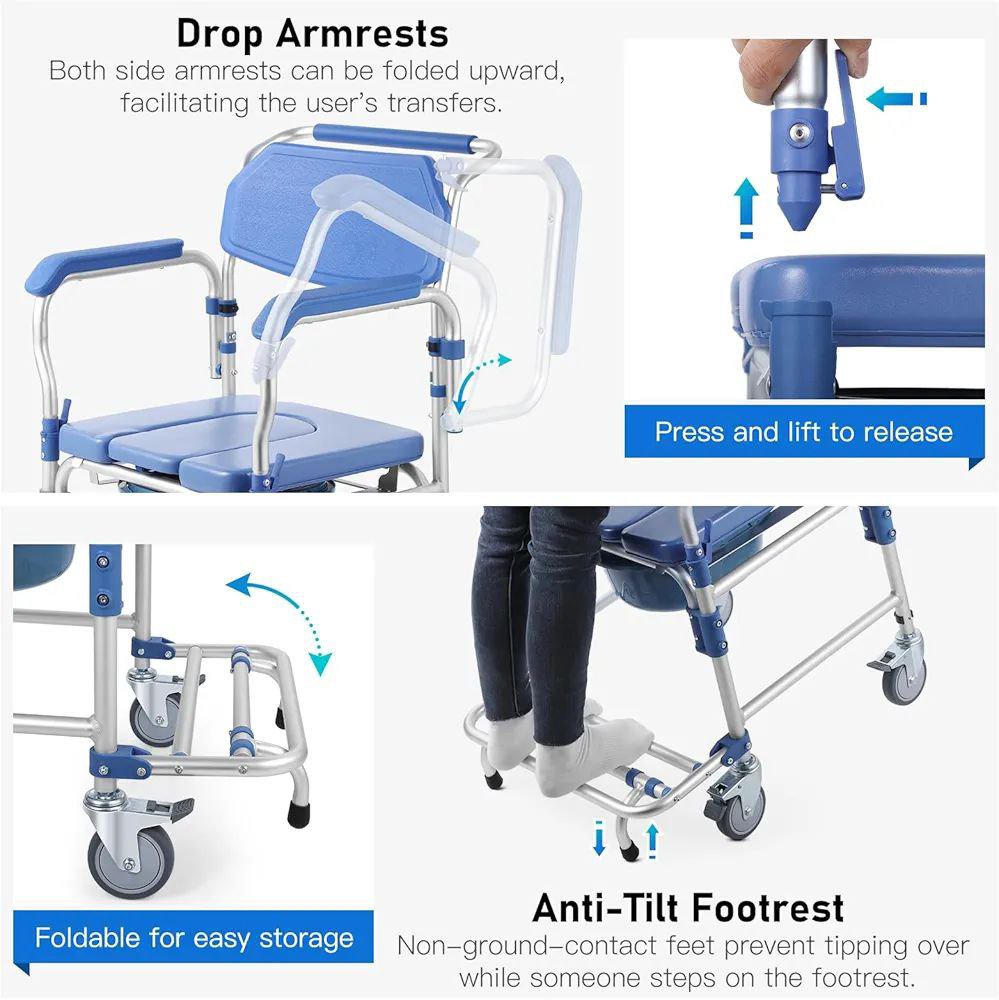 Drop Armrests
Both side armrests can be folded upward, facilitating the user's transfers.

Press and lift to release

Foldable for easy storage

Anti-Tilt Footrest
Non-ground-contact feet prevent tipping over while someone steps on the footrest.