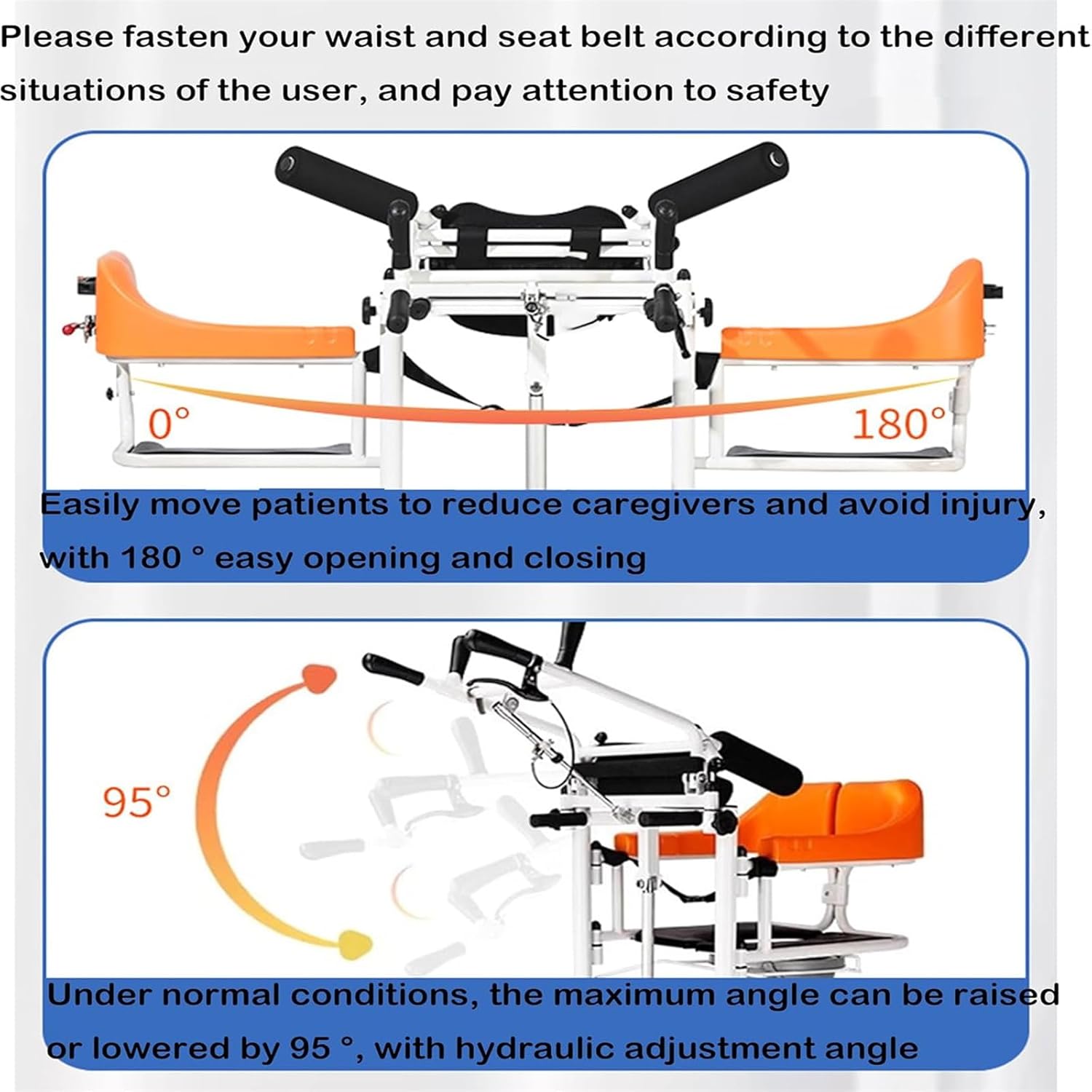 Please fasten your waist and seat belt according to the different situations of the user, and pay attention to safety

0°

180°

Easily move patients to reduce caregivers and avoid injury, with 180 ° easy opening and closing

95°

Under normal conditions, the maximum angle can be raised or lowered by 95 °, with hydraulic adjustment angle