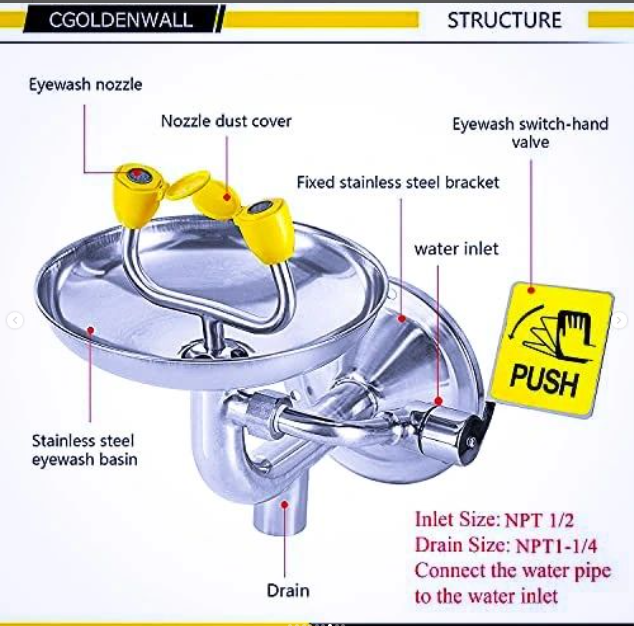 CGOLDENWALL

STRUCTURE

Eyewash nozzle

Nozzle dust cover

Eyewash switch-hand valve

Fixed stainless steel bracket

water inlet

PUSH

Stainless steel eyewash basin

Drain

Inlet Size: NPT 1/2
Drain Size: NPT1-1/4
Connect the water pipe to the water inlet