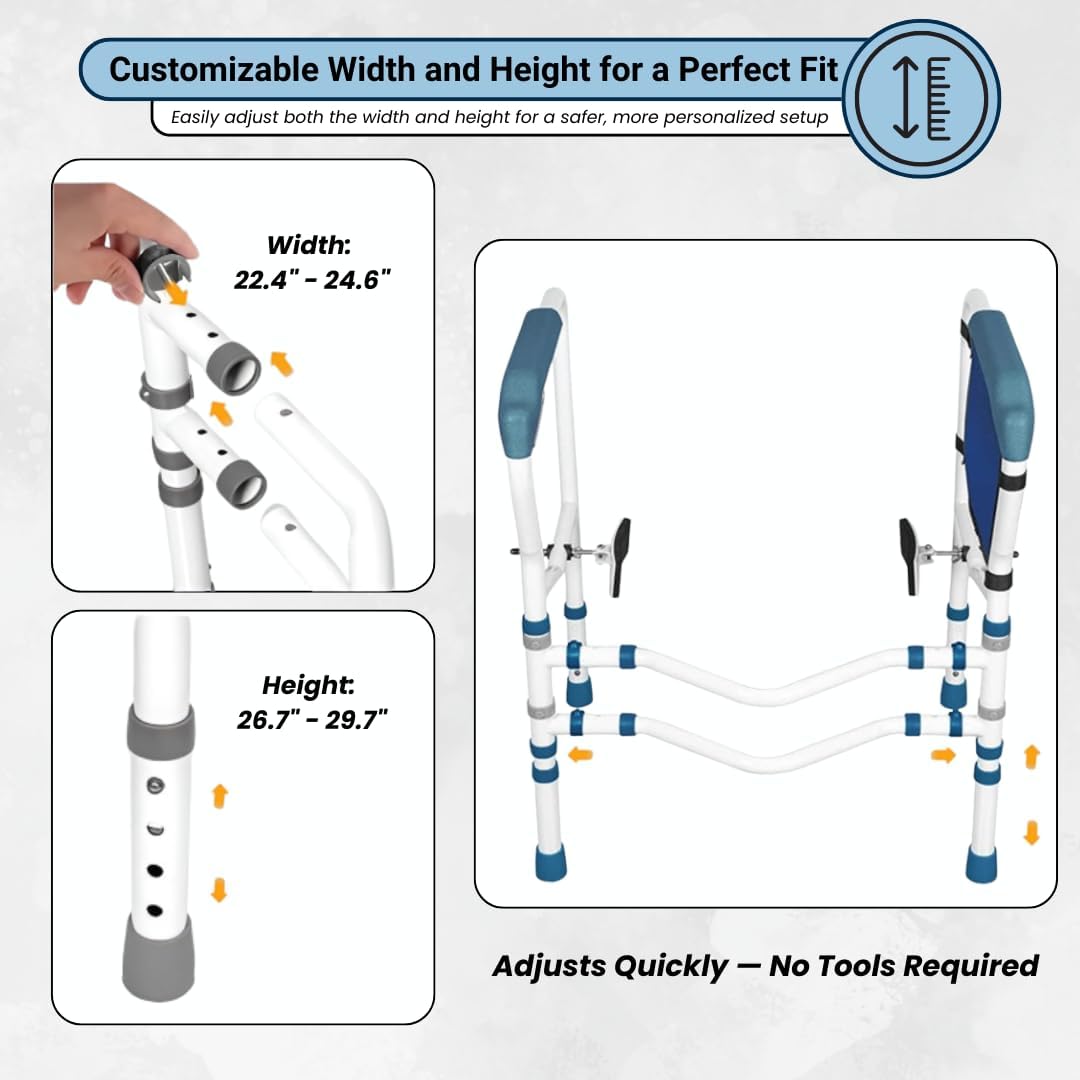 Customizable Width and Height for a Perfect Fit

Easily adjust both the width and height for a safer, more personalized setup

Width:
22.4" - 24.6"

Height:
26.7" - 29.7"

Adjusts Quickly — No Tools Required