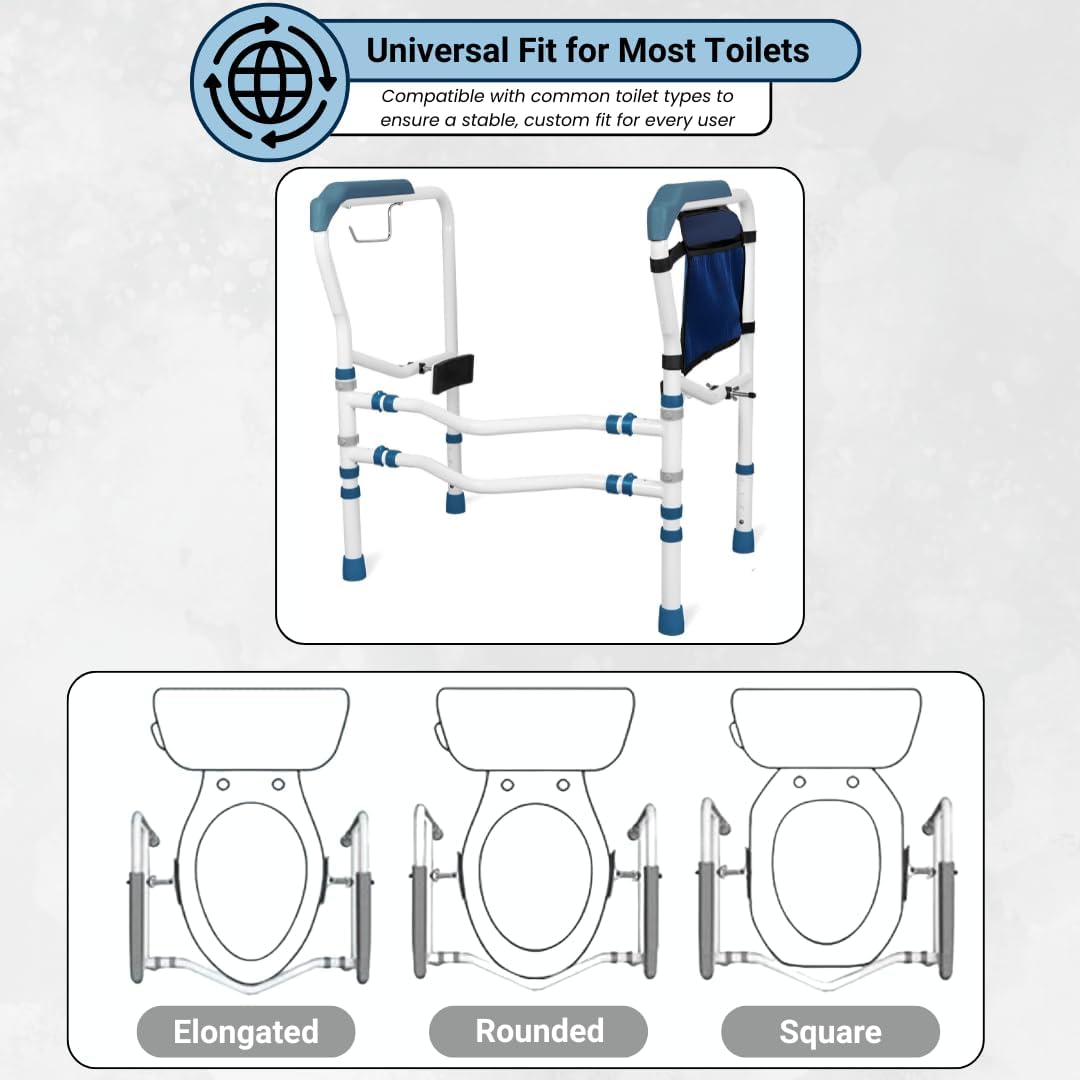 Universal Fit for Most Toilets

Compatible with common toilet types to ensure a stable, custom fit for every user

Elongated

Rounded

Square